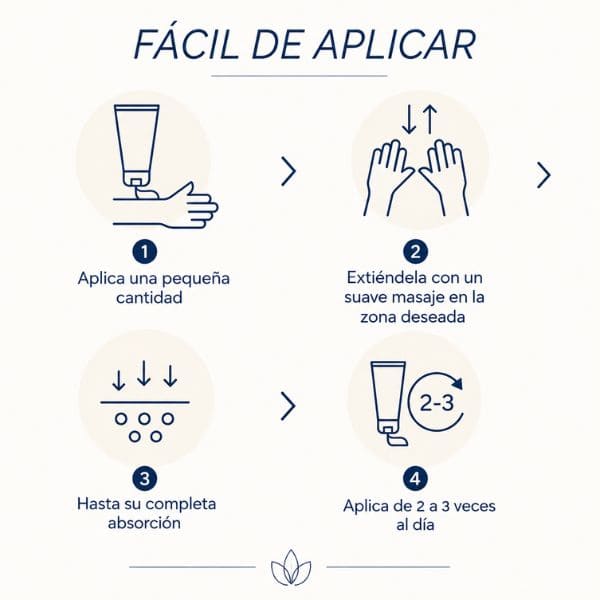 FÁCIL DE APLICAR

1
Aplica una pequeña cantidad

2
Extiéndela con un suave masaje en la zona deseada

3
Hasta su completa absorción

2-3

4
Aplica de 2 a 3 veces al día